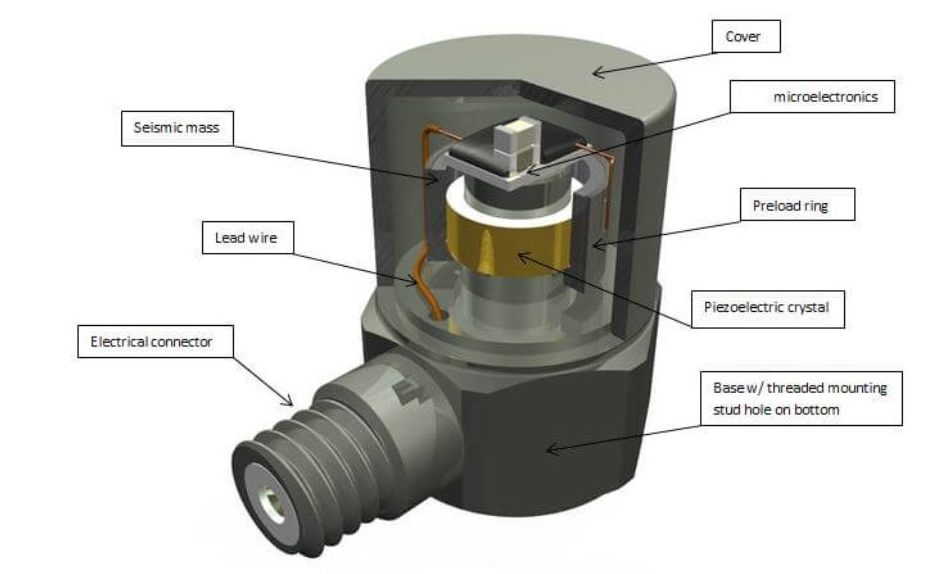 Cover

microelectronics

Seismic mass

Preload ring

Lead wire

Piezoelectric crystal

Electrical connector

Base w/ threaded mounting stud hole on bottom