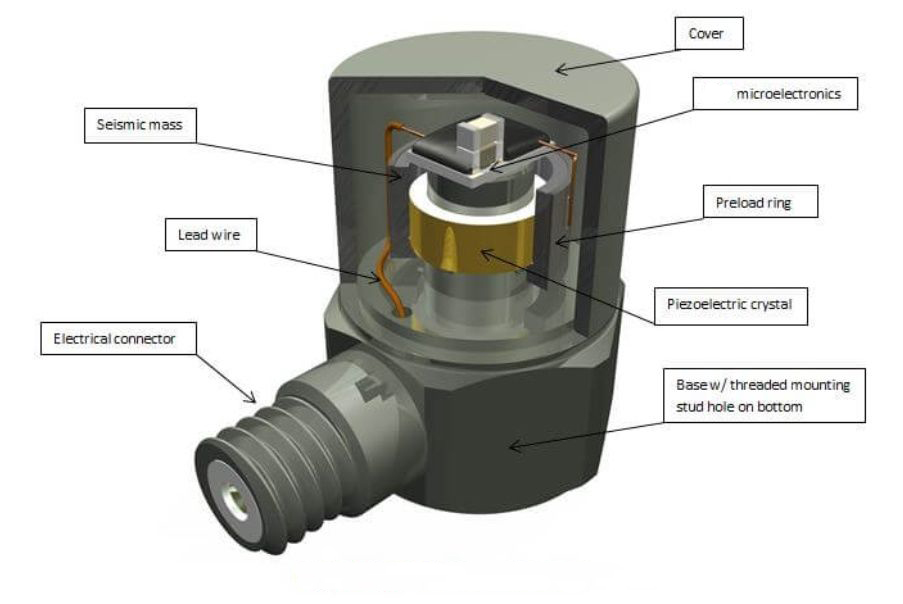 Cover

microelectronics

Seismic mass

Preload ring

Lead wire

Piezoelectric crystal

Electrical connector

Base w/ threaded mounting stud hole on bottom